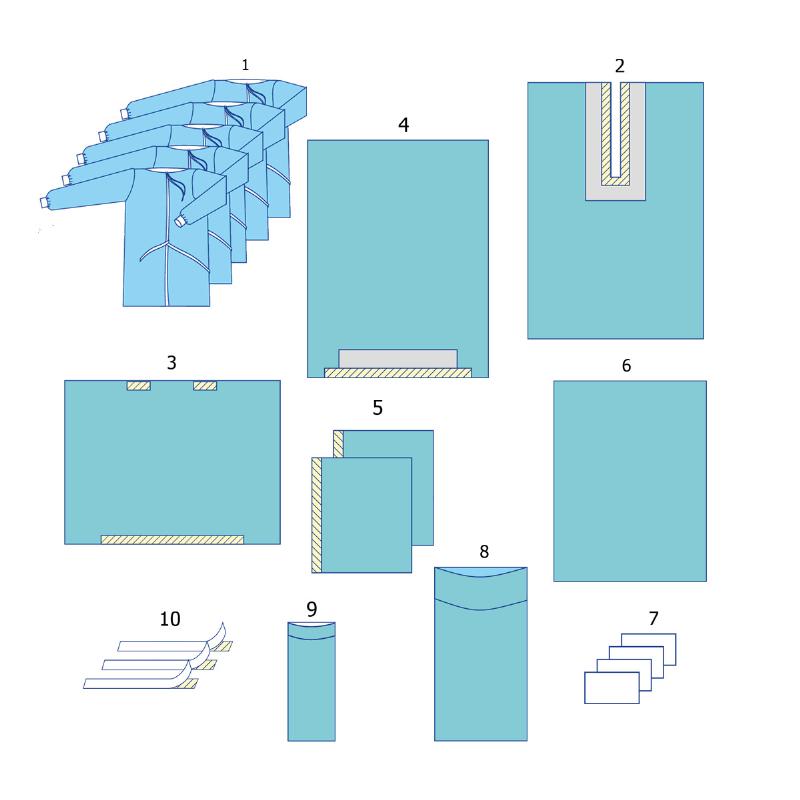 1
2
4
3
6
5
8
10
9
7